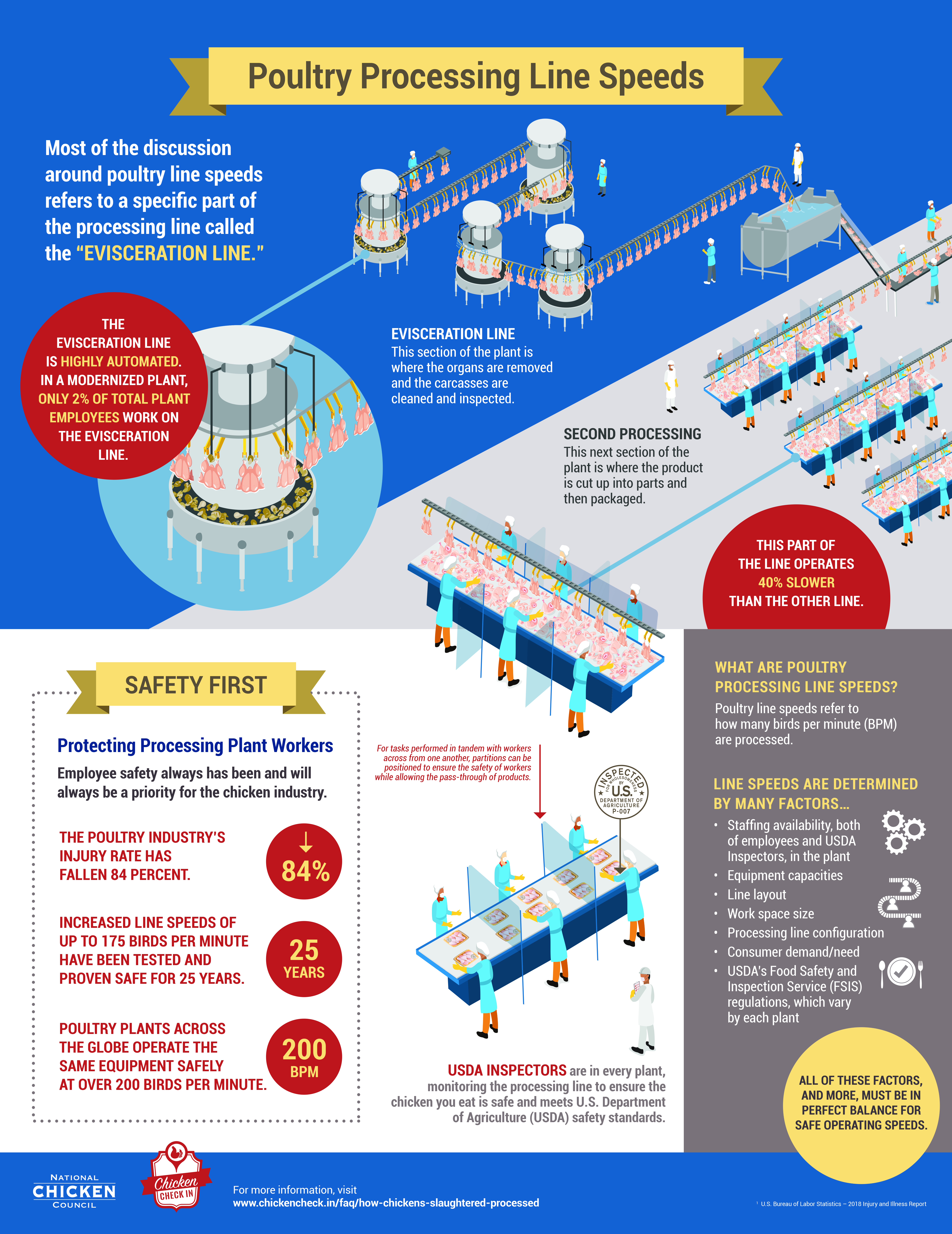 Poultry Processing Line Speeds

Most of the discussion around poultry line speeds refers to a specific part of the processing line called the "EVISCERATION LINE."

THE EVISCERATION LINE IS HIGHLY AUTOMATED. IN A MODERNIZED PLANT, ONLY 2% OF TOTAL PLANT EMPLOYEES WORK ON THE EVISCERATION LINE.

EVISCERATION LINE
This section of the plant is where the organs are removed and the carcasses are cleaned and inspected.

SECOND PROCESSING
This next section of the plant is where the product is cut up into parts and then packaged.

THIS PART OF THE LINE OPERATES 40% SLOWER THAN THE OTHER LINE.

SAFETY FIRST

Protecting Processing Plant Workers
Employee safety always has been and will always be a priority for the chicken industry.

THE POULTRY INDUSTRY'S INJURY RATE HAS FALLEN 84 PERCENT.
84%

INCREASED LINE SPEEDS OF UP TO 175 BIRDS PER MINUTE HAVE BEEN TESTED AND PROVEN SAFE FOR 25 YEARS.
25 YEARS

POULTRY PLANTS ACROSS THE GLOBE OPERATE THE SAME EQUIPMENT SAFELY AT OVER 200 BIRDS PER MINUTE.
200 BPM

For tasks performed in tandem with workers across from one another, partitions can be positioned to ensure the safety of workers while allowing the pass-through of products.

INSPECTED FOR WHOLESOMENESS BY U.S. DEPARTMENT OF AGRICULTURE P-007

USDA INSPECTORS are in every plant, monitoring the processing line to ensure the chicken you eat is safe and meets U.S. Department of Agriculture (USDA) safety standards.

WHAT ARE POULTRY PROCESSING LINE SPEEDS?
Poultry line speeds refer to how many birds per minute (BPM) are processed.

LINE SPEEDS ARE DETERMINED BY MANY FACTORS...
• Staffing availability, both of employees and USDA Inspectors, in the plant
• Equipment capacities
• Line layout
• Work space size
• Processing line configuration
• Consumer demand/need
• USDA's Food Safety and Inspection Service (FSIS) regulations, which vary by each plant

ALL OF THESE FACTORS, AND MORE, MUST BE IN PERFECT BALANCE FOR SAFE OPERATING SPEEDS.

NATIONAL CHICKEN COUNCIL

Chicken CHECK IN

For more information, visit
www.chickencheck.in/faq/how-chickens-slaughtered-processed

¹ U.S. Bureau of Labor Statistics – 2018 Injury and Illness Report