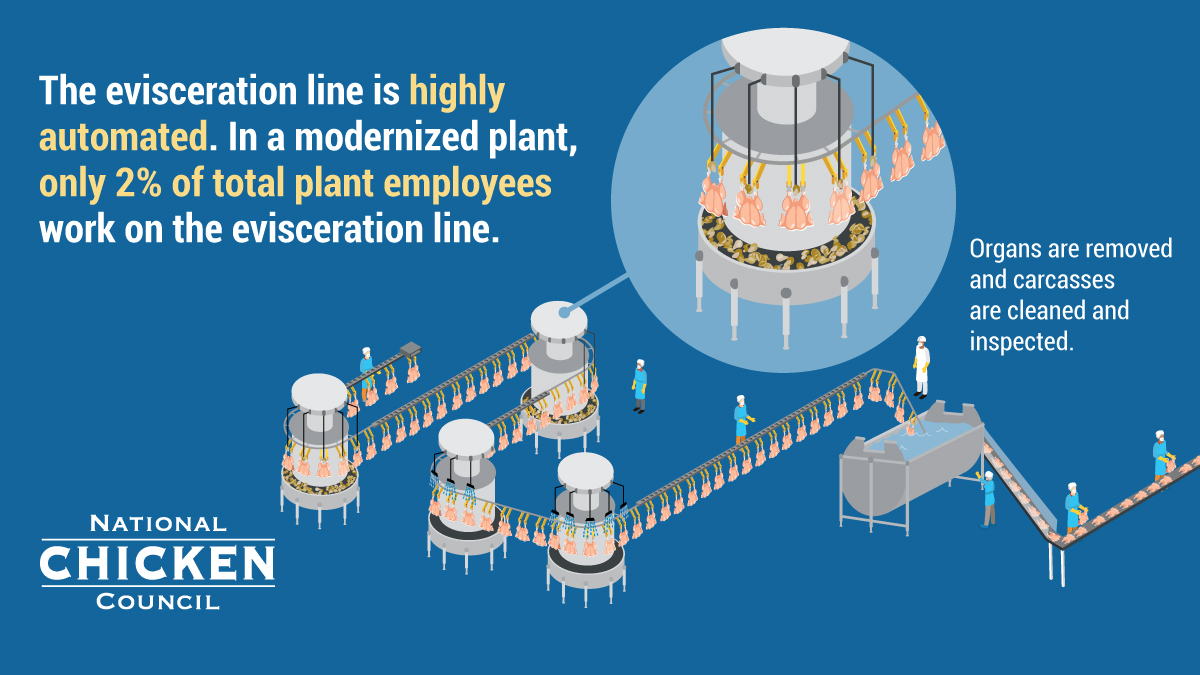 The evisceration line is highly automated. In a modernized plant, only 2% of total plant employees work on the evisceration line.

Organs are removed and carcasses are cleaned and inspected.

NATIONAL
CHICKEN
COUNCIL