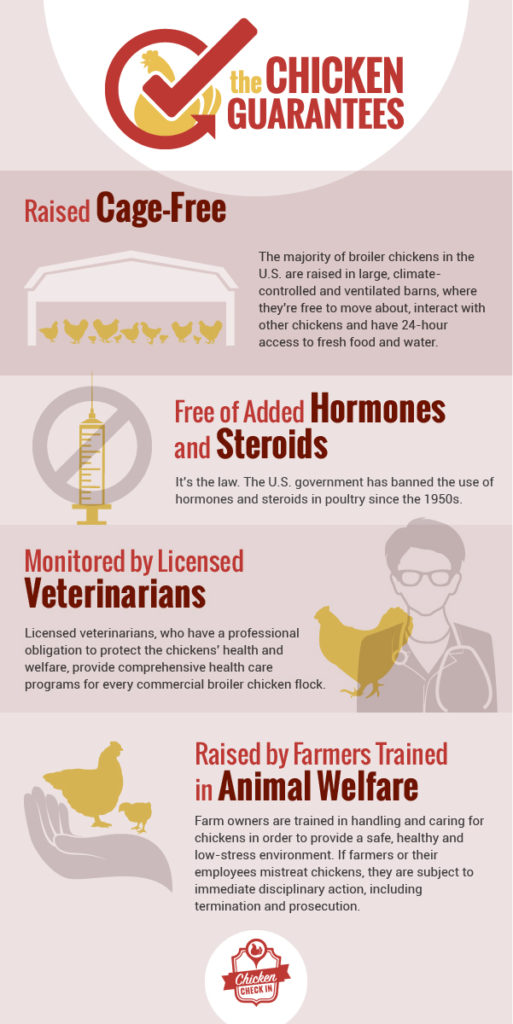 the CHICKEN GUARANTEES

Raised Cage-Free

The majority of broiler chickens in the U.S. are raised in large, climate-controlled and ventilated barns, where they're free to move about, interact with other chickens and have 24-hour access to fresh food and water.

Free of Added Hormones and Steroids

It's the law. The U.S. government has banned the use of hormones and steroids in poultry since the 1950s.

Monitored by Licensed Veterinarians

Licensed veterinarians, who have a professional obligation to protect the chickens' health and welfare, provide comprehensive health care programs for every commercial broiler chicken flock.

Raised by Farmers Trained in Animal Welfare

Farm owners are trained in handling and caring for chickens in order to provide a safe, healthy and low-stress environment. If farmers or their employees mistreat chickens, they are subject to immediate disciplinary action, including termination and prosecution.

Chicken CHECK IN