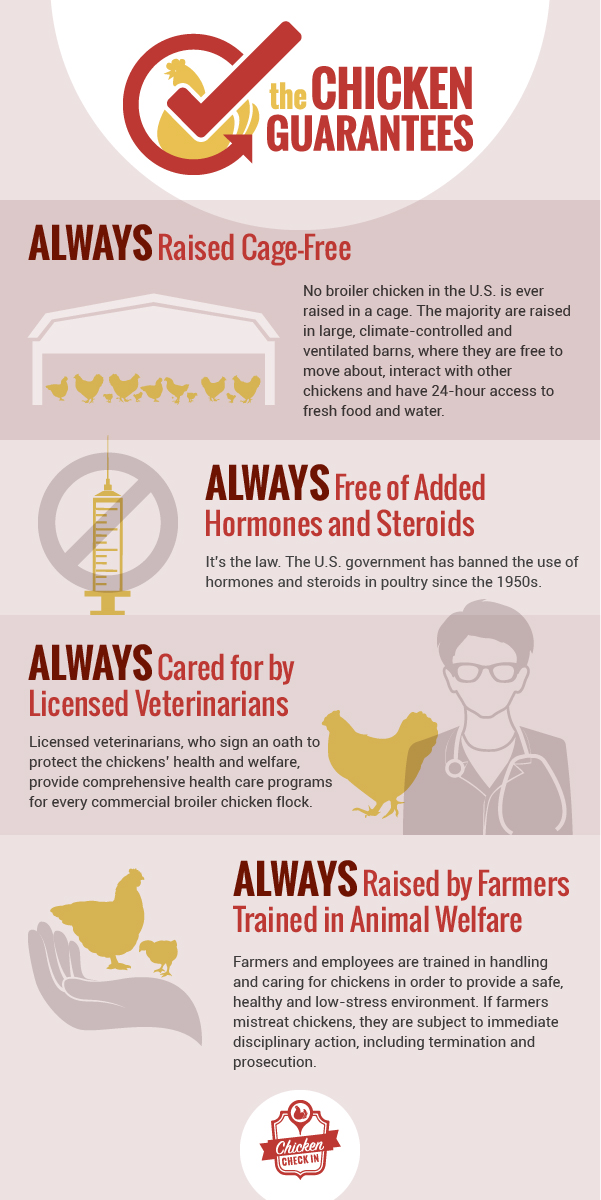 the CHICKEN GUARANTEES

ALWAYS Raised Cage-Free

No broiler chicken in the U.S. is ever raised in a cage. The majority are raised in large, climate-controlled and ventilated barns, where they are free to move about, interact with other chickens and have 24-hour access to fresh food and water.

ALWAYS Free of Added Hormones and Steroids

It's the law. The U.S. government has banned the use of hormones and steroids in poultry since the 1950s.

ALWAYS Cared for by Licensed Veterinarians

Licensed veterinarians, who sign an oath to protect the chickens' health and welfare, provide comprehensive health care programs for every commercial broiler chicken flock.

ALWAYS Raised by Farmers Trained in Animal Welfare

Farmers and employees are trained in handling and caring for chickens in order to provide a safe, healthy and low-stress environment. If farmers mistreat chickens, they are subject to immediate disciplinary action, including termination and prosecution.

Chicken CHECK IN